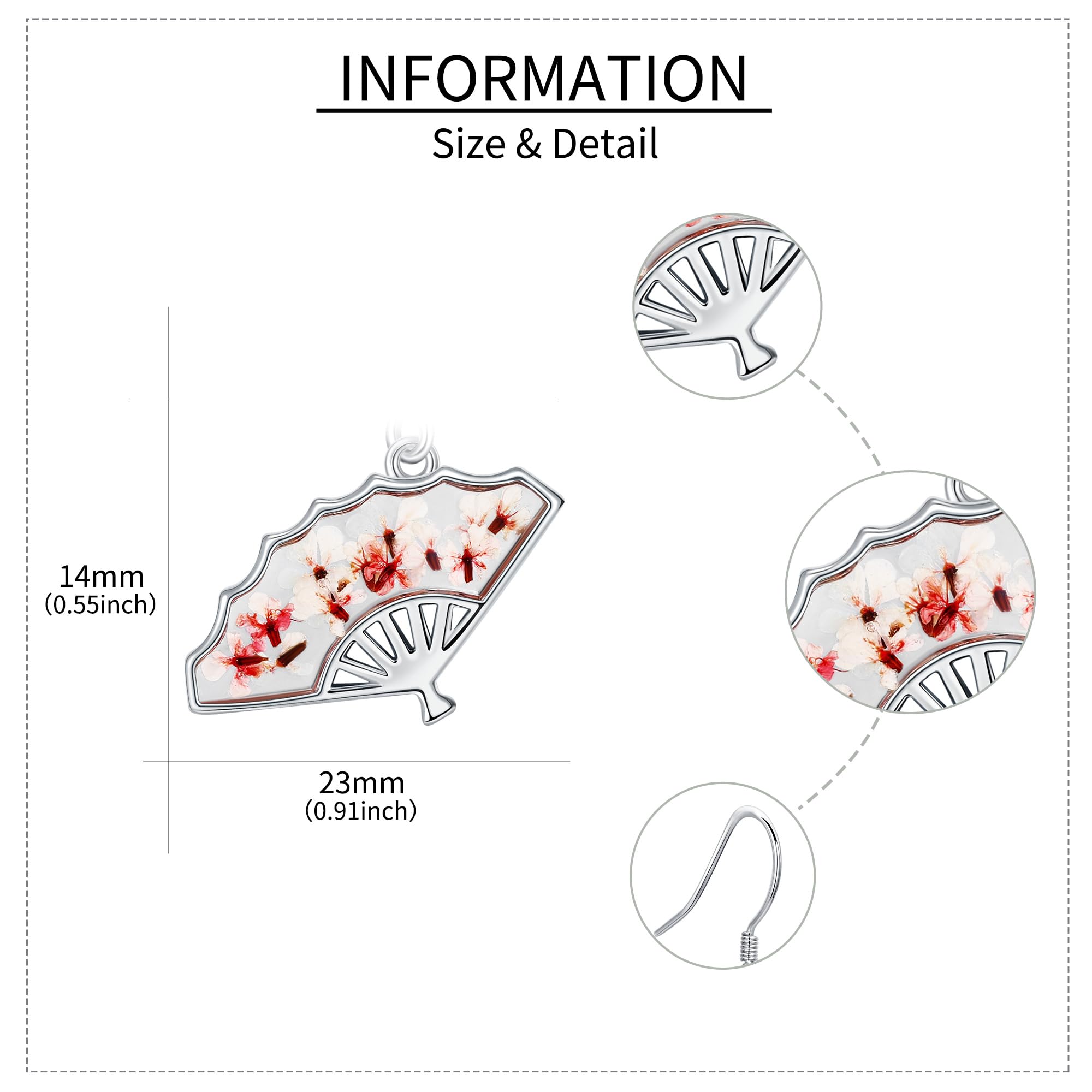 INFORMATION

Size & Detail

14mm
(0.55inch)

23mm
(0.91inch)